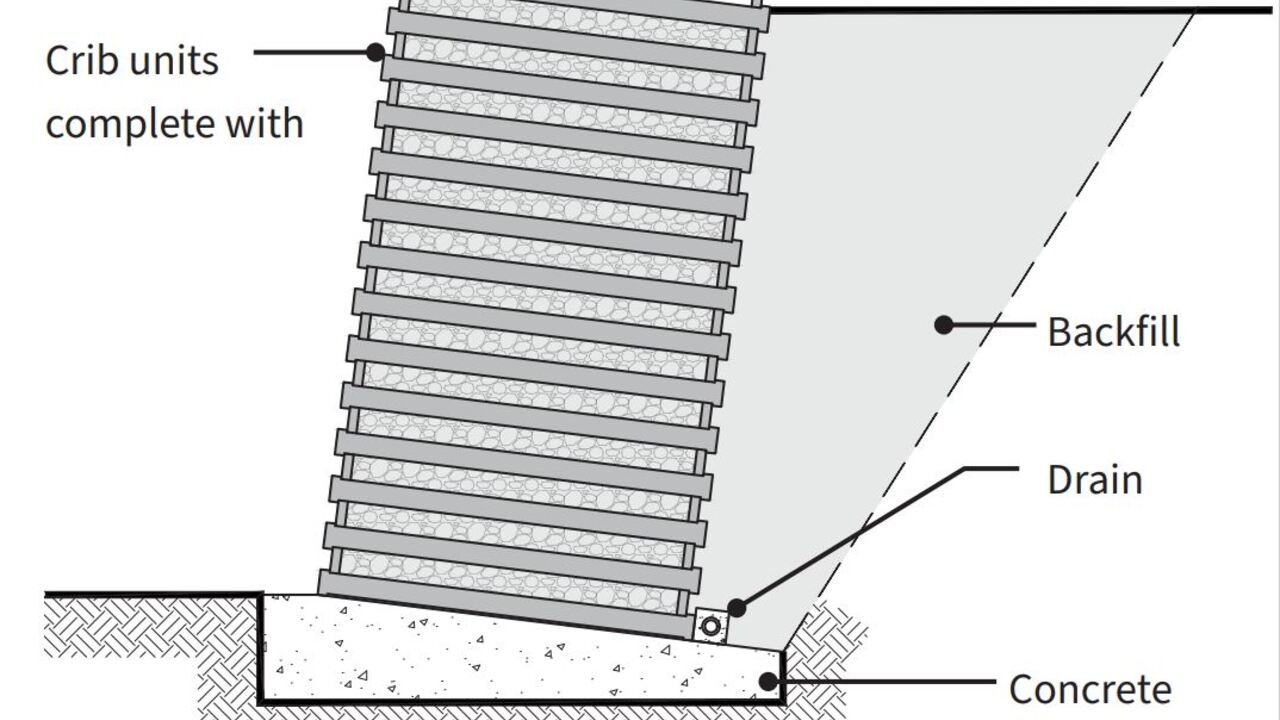 Crib units complete with

Backfill

Drain

Concrete