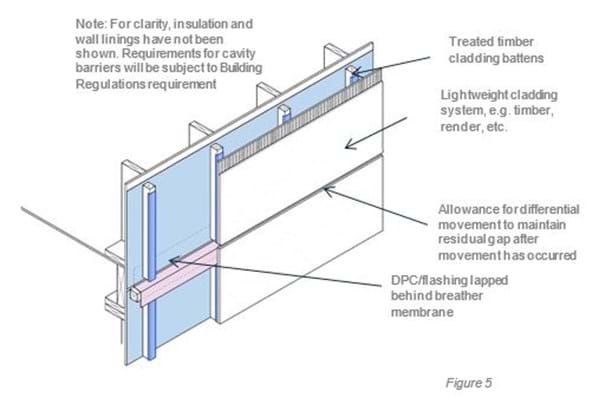 Note: For clarity, insulation and wall linings have not been shown. Requirements for cavity barriers will be subject to Building Regulations requirement

Treated timber cladding battens

Lightweight cladding system, e.g. timber, render, etc.

Allowance for differential movement to maintain residual gap after movement has occurred

DPC/flashing lapped behind breather membrane

Figure 5